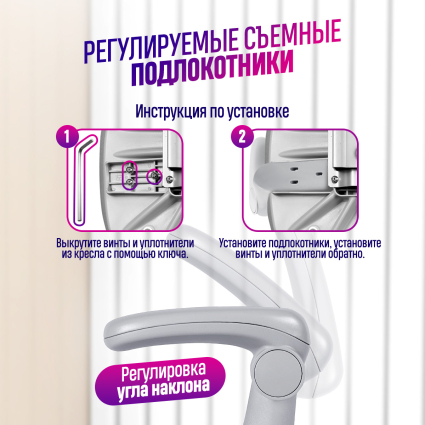 РЕГУЛИРУЕМЫЕ СЪЕМНЫЕ ПОДЛОКОТНИКИ

Инструкция по установке

1

Выкрутите винты и уплотнители из кресла с помощью ключа.

2

Установите подлокотники, установите винты и уплотнители обратно.

Регулировка угла наклона